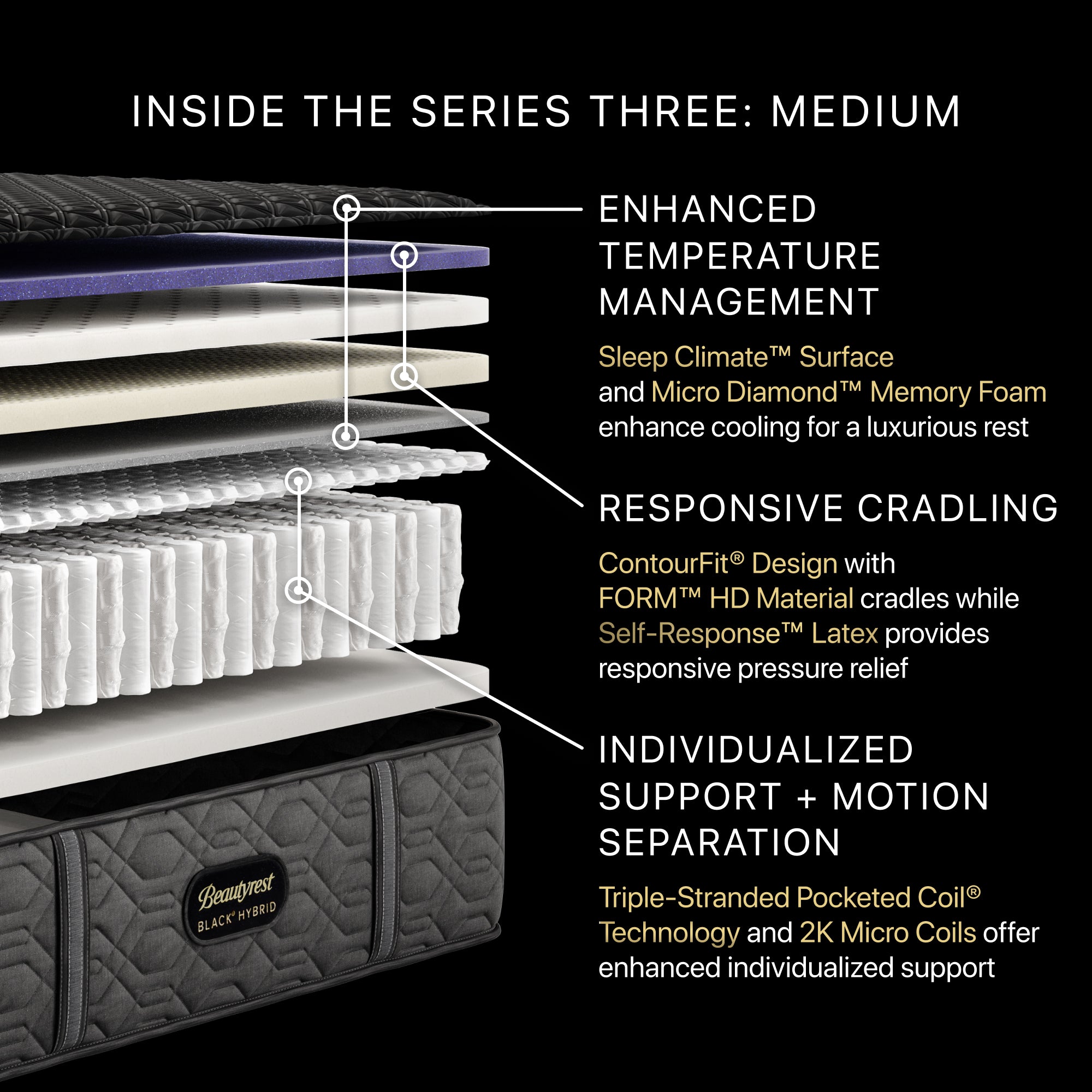 INSIDE THE SERIES THREE: MEDIUM

ENHANCED TEMPERATURE MANAGEMENT

Sleep Climate™ Surface and Micro Diamond™ Memory Foam enhance cooling for a luxurious rest

RESPONSIVE CRADLING

ContourFit® Design with FORM™ HD Material cradles while Self-Response™ Latex provides responsive pressure relief

INDIVIDUALIZED SUPPORT + MOTION SEPARATION

Triple-Stranded Pocketed Coil® Technology and 2K Micro Coils offer enhanced individualized support

Beautyrest
BLACK® HYBRID